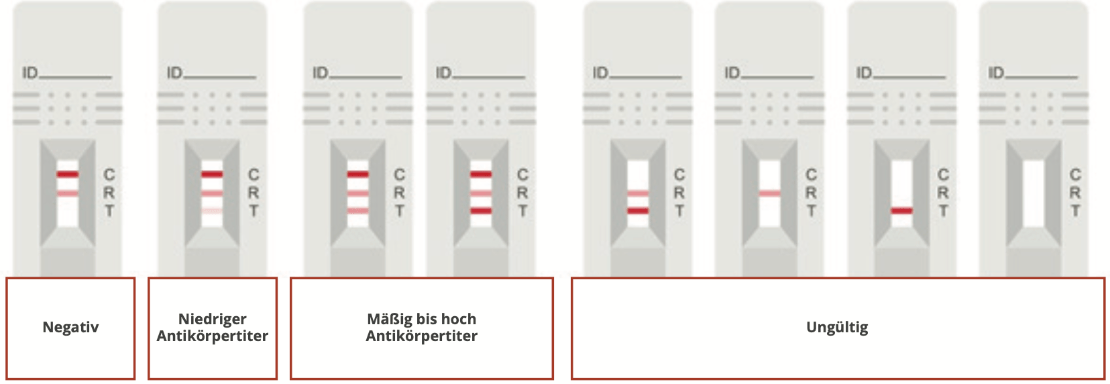 ID

C
R
T

ID

C
R
T

ID

C
R
T

ID

C
R
T

ID

C
R
T

ID

C
R
T

ID

C
R
T

ID

C
R
T

Negativ

Niedriger Antikörpertiter

Mäßig bis hoch Antikörpertiter

Ungültig